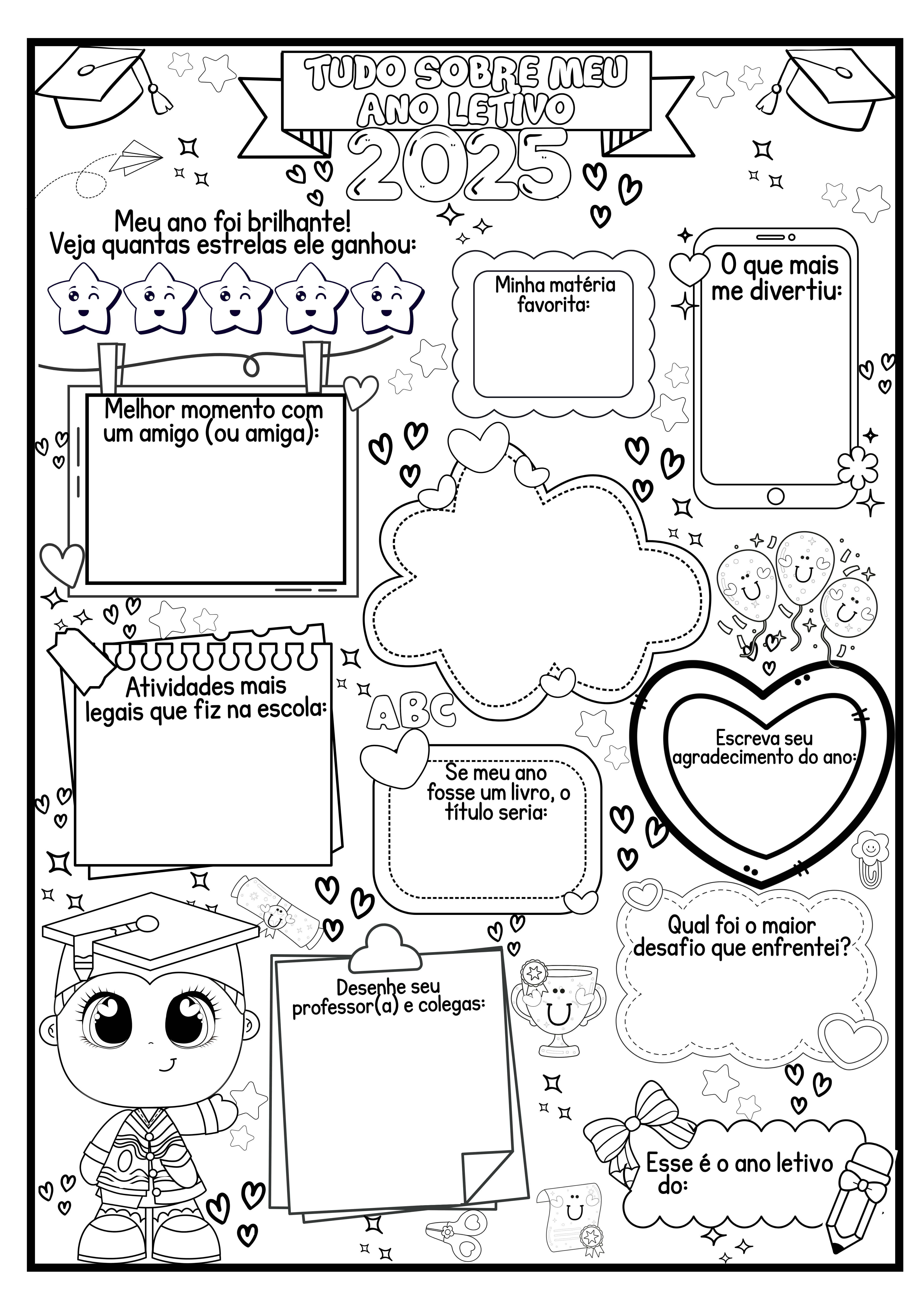 TUDO SOBRE MEU ANO LETIVO

2025

Meu ano foi brilhante! Veja quantas estrelas ele ganhou:

Minha matéria favorita:

O que mais me divertiu:

Melhor momento com um amigo (ou amiga):

Atividades mais legais que fiz na escola:

ABC

Se meu ano fosse um livro, o título seria:

Escreva seu agradecimento do ano:

Qual foi o maior desafio que enfrentei?

Desenhe seu professor(a) e colegas:

Esse é o ano letivo do: